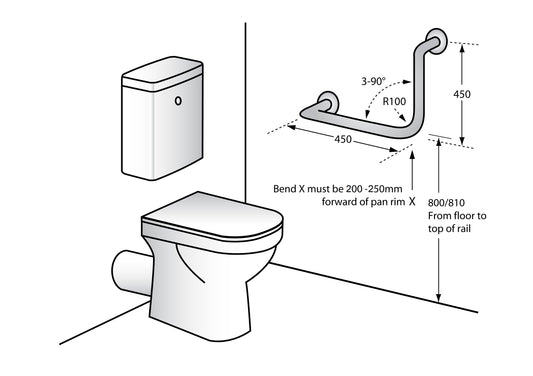 3-90°

R100

450

450

Bend X must be 200 -250mm forward of pan rim X

800/810
From floor to top of rail